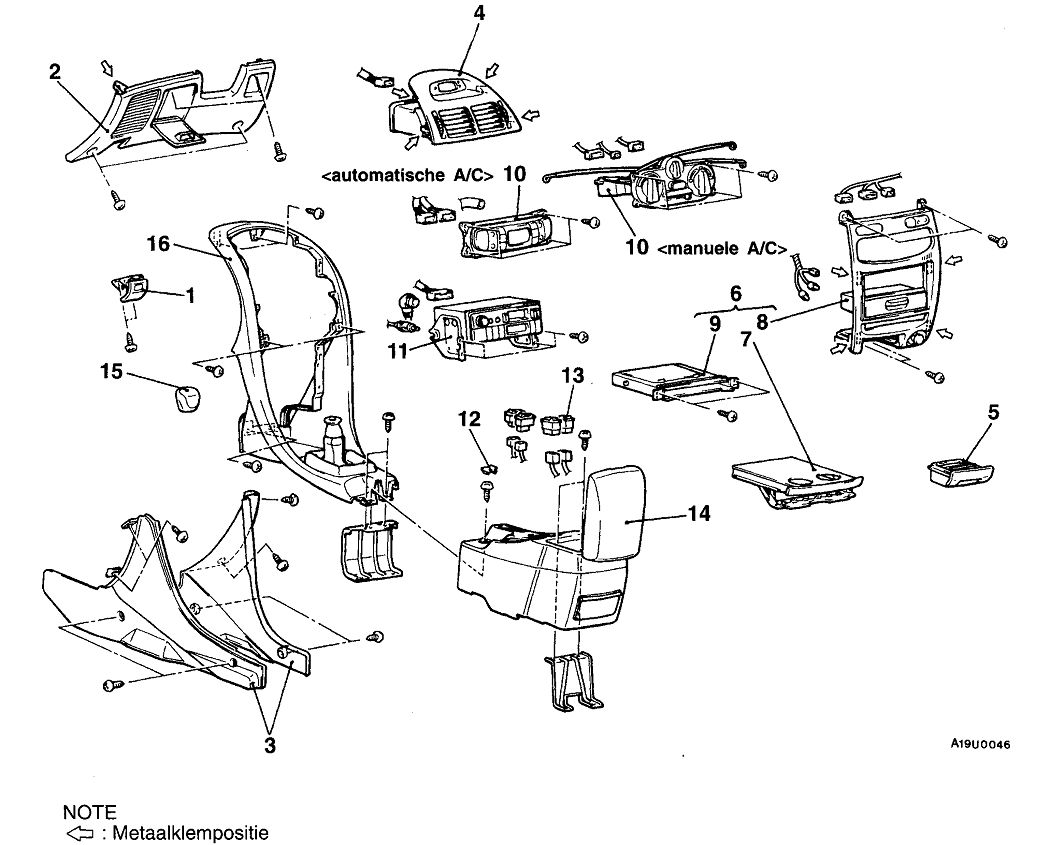 4
2
<automatische A/C>
10
10 <manuele A/C>
16
1
6
9
8
7
11
15
13
12
5
14
3
A19U0046

NOTE
⇦ : Metaalklempositie